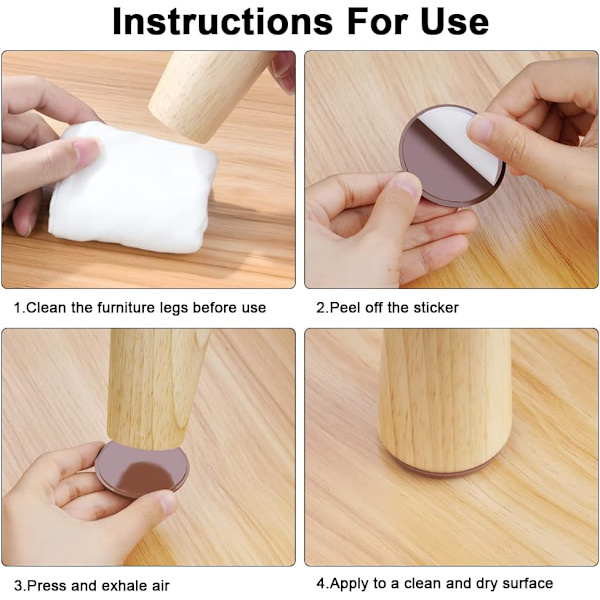 Instructions For Use

1.Clean the furniture legs before use

2.Peel off the sticker

3.Press and exhale air

4.Apply to a clean and dry surface