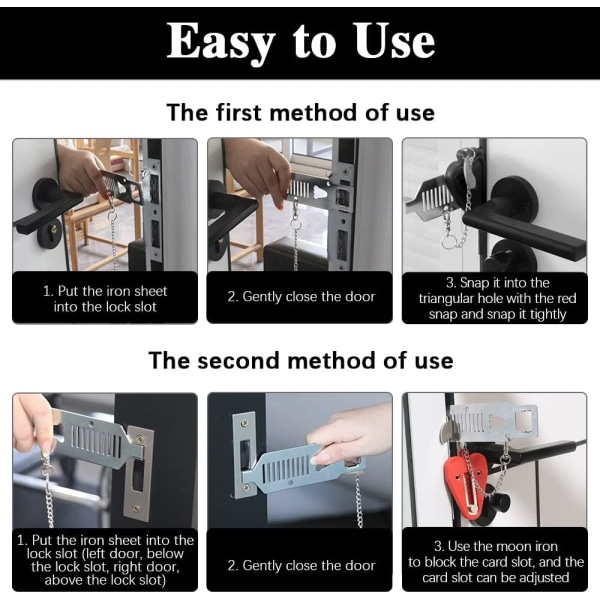 Easy to Use

The first method of use

1. Put the iron sheet into the lock slot

2. Gently close the door

3. Snap it into the triangular hole with the red snap and snap it tightly

The second method of use

1. Put the iron sheet into the lock slot (left door, below the lock slot, right door, above the lock slot)

2. Gently close the door

3. Use the moon iron to block the card slot, and the card slot can be adjusted