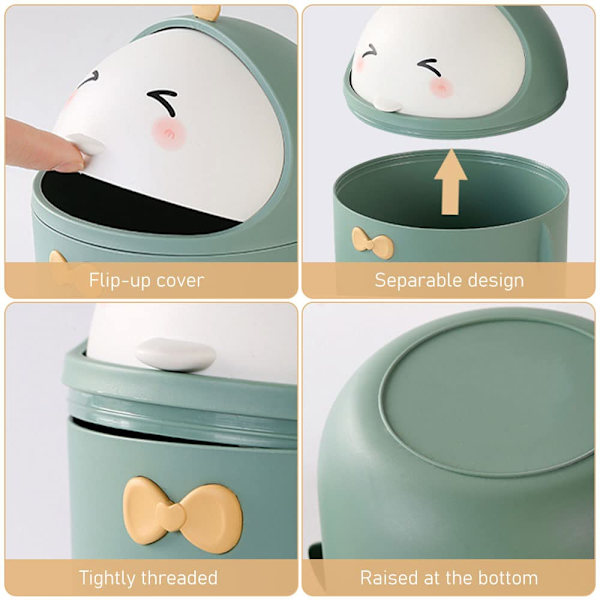 Flip-up cover

Separable design

Tightly threaded

Raised at the bottom