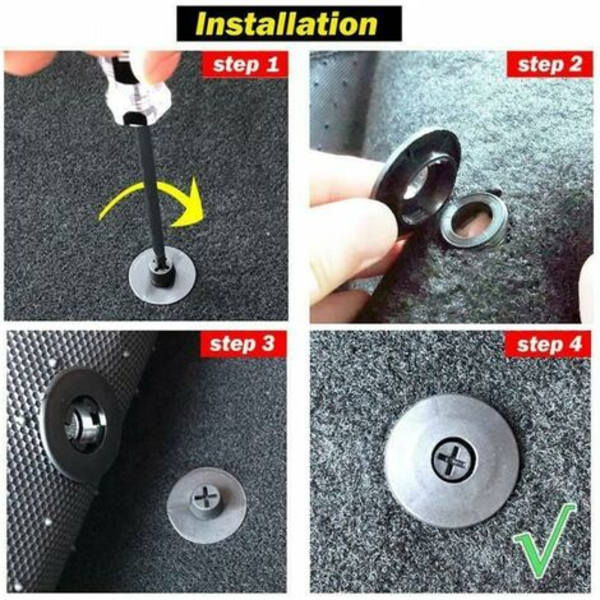 Installation

step 1

step 2

step 3

step 4