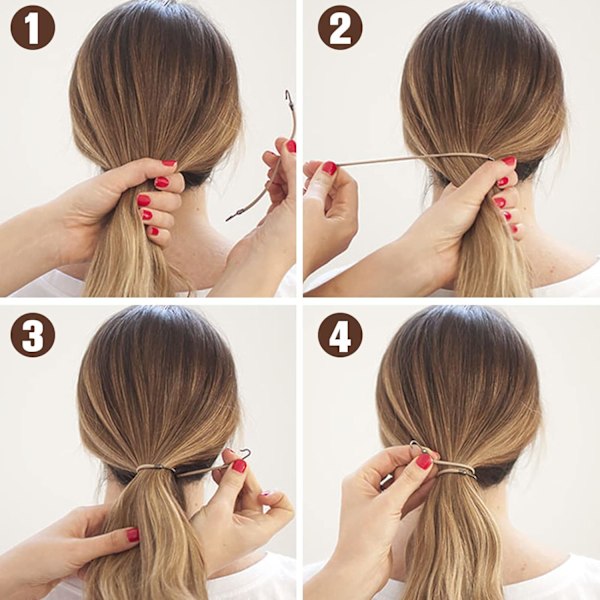 1

2

3

4