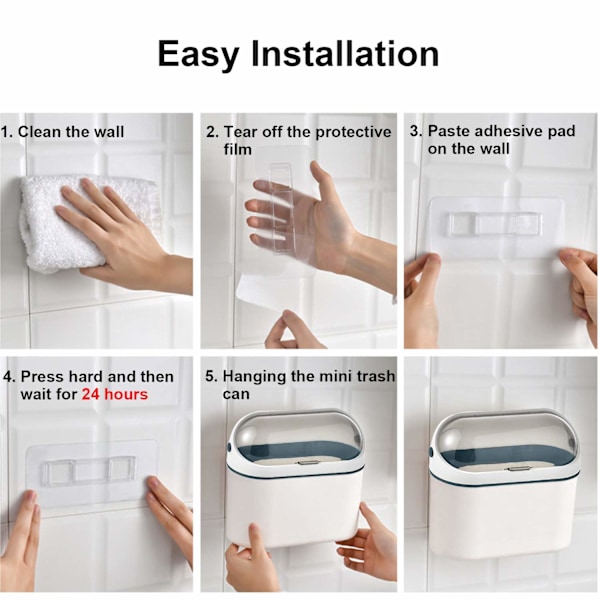 Easy Installation

1. Clean the wall

2. Tear off the protective film

3. Paste adhesive pad on the wall

4. Press hard and then wait for 24 hours

5. Hanging the mini trash can