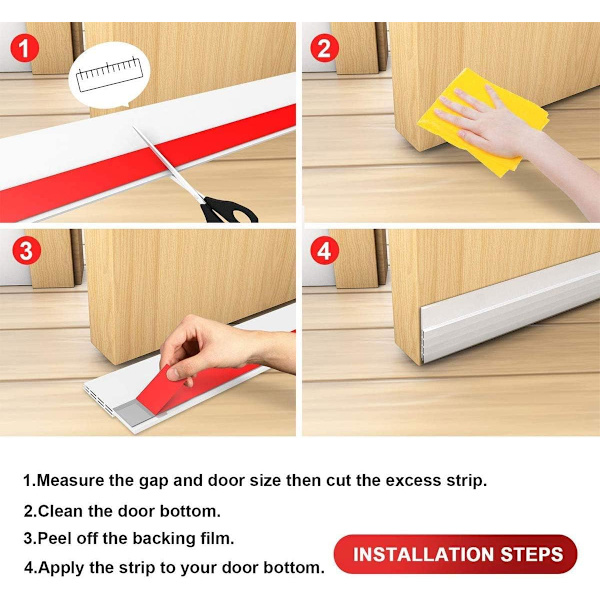 1

2

3

4

1.Measure the gap and door size then cut the excess strip.

2.Clean the door bottom.

3.Peel off the backing film.

4.Apply the strip to your door bottom.

INSTALLATION STEPS