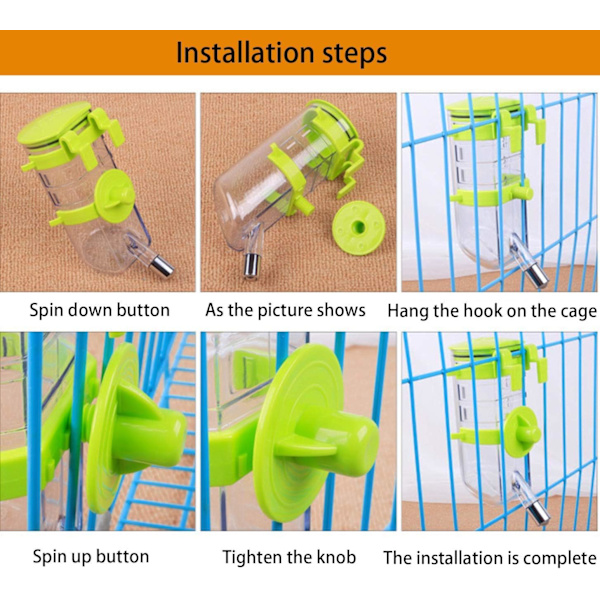 Installation steps

Spin down button

As the picture shows

Hang the hook on the cage

Spin up button

Tighten the knob

The installation is complete