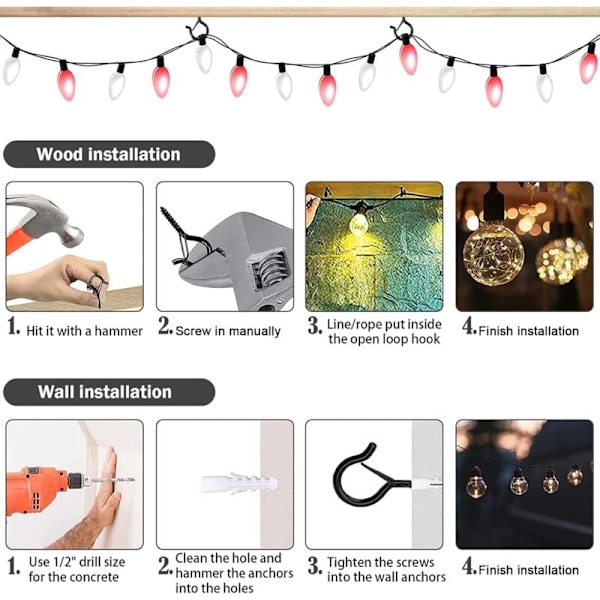 Wood installation

1. Hit it with a hammer

2. Screw in manually

3. Line/rope put inside the open loop hook

4. Finish installation

Wall installation

1. Use 1/2" drill size for the concrete

2. Clean the hole and hammer the anchors into the holes

3. Tighten the screws into the wall anchors

4. Finish installation