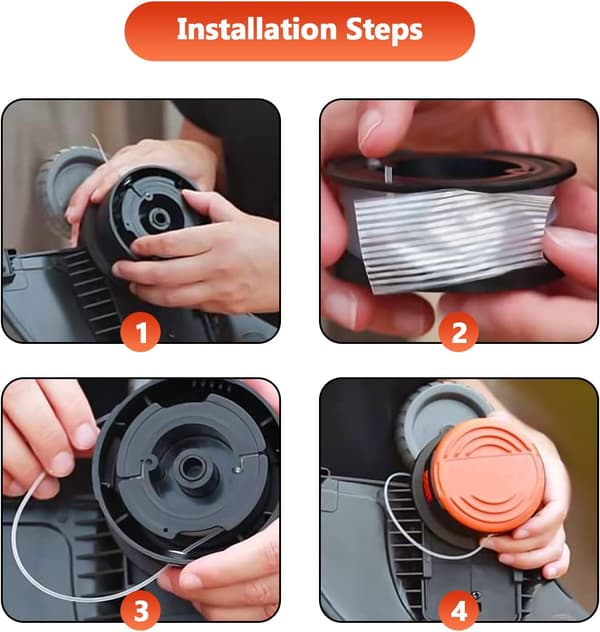 Installation Steps

1

2

3

4