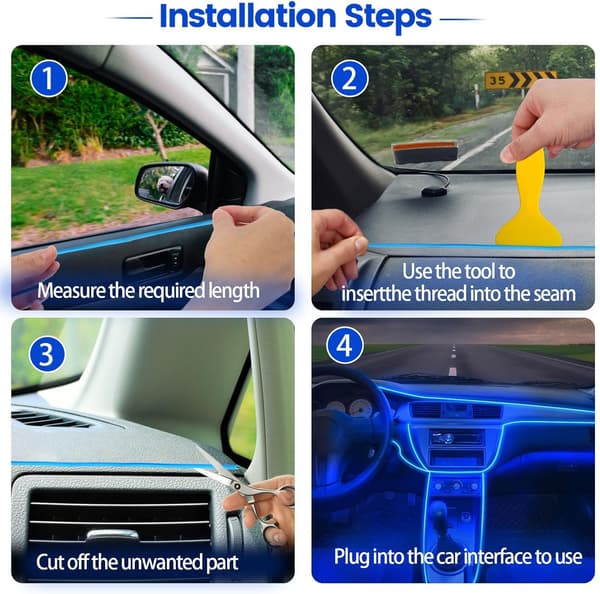 Installation Steps

1

Measure the required length

2

35

Use the tool to insertthe thread into the seam

3

Cut off the unwanted part

4

Plug into the car interface to use