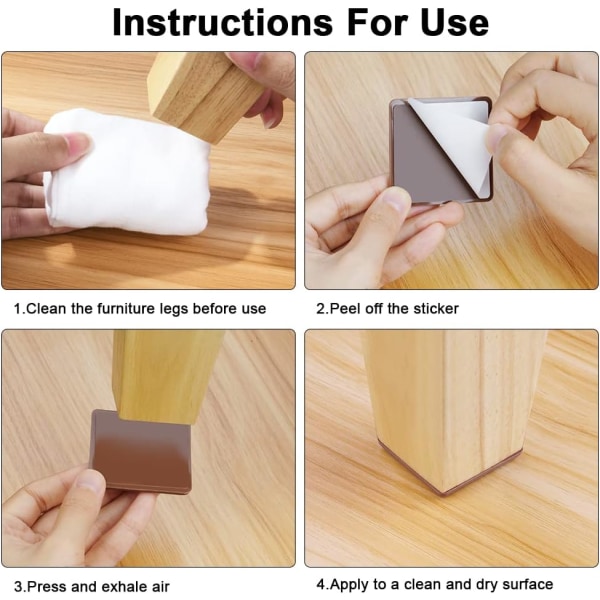 Instructions For Use

1.Clean the furniture legs before use

2.Peel off the sticker

3.Press and exhale air

4.Apply to a clean and dry surface