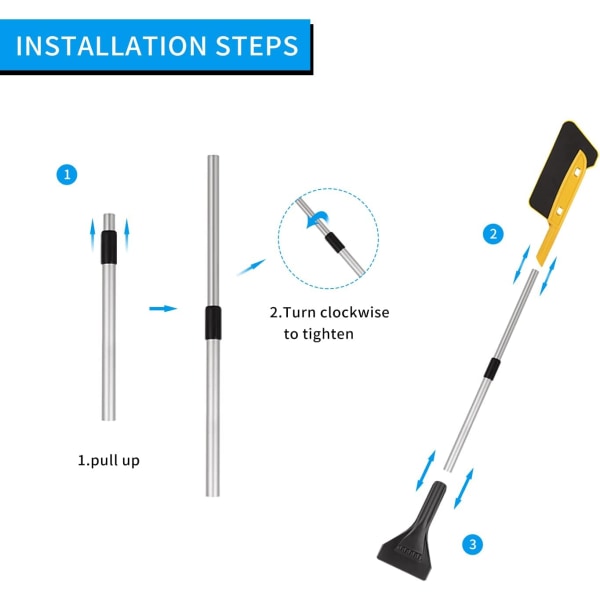 INSTALLATION STEPS

1

1.pull up

2.Turn clockwise to tighten

2

3