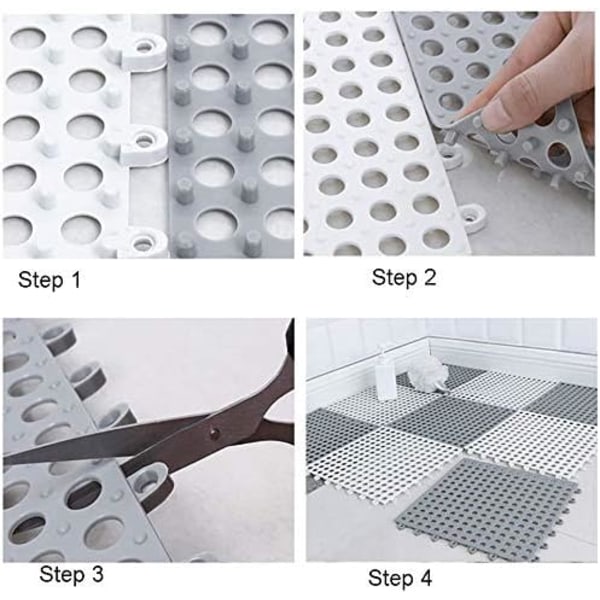 Step 1

Step 2

Step 3

Step 4