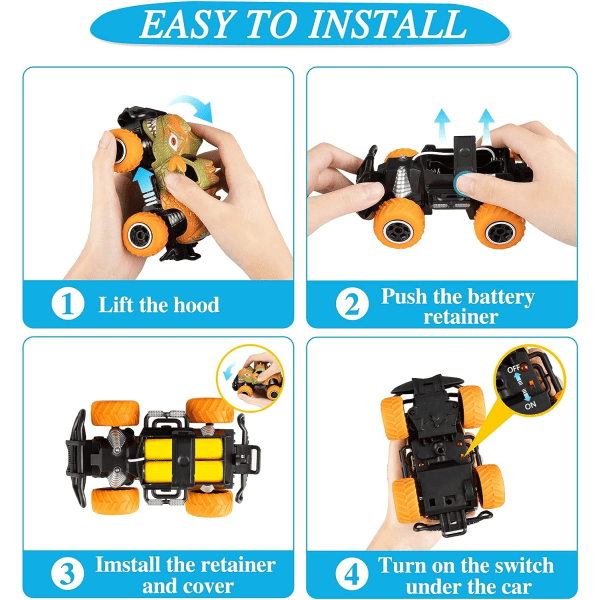 EASY TO INSTALL

1 Lift the hood

2 Push the battery retainer

3 Imstall the retainer and cover

OFF
ON

4 Turn on the switch under the car