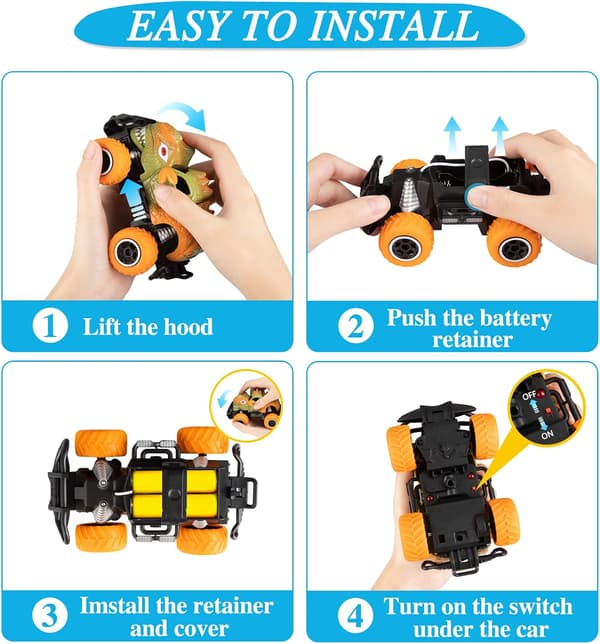 EASY TO INSTALL

1 Lift the hood

2 Push the battery retainer

3 Imstall the retainer and cover

OFF

ON

4 Turn on the switch under the car