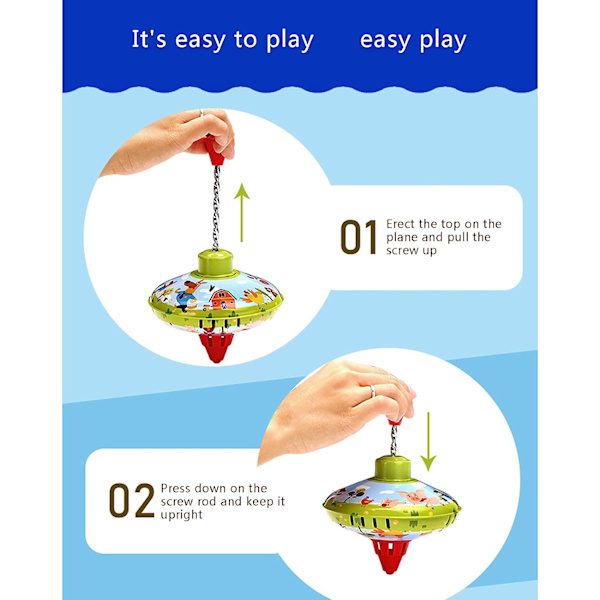 It's easy to play easy play

01 Erect the top on the plane and pull the screw up

02 Press down on the screw rod and keep it upright