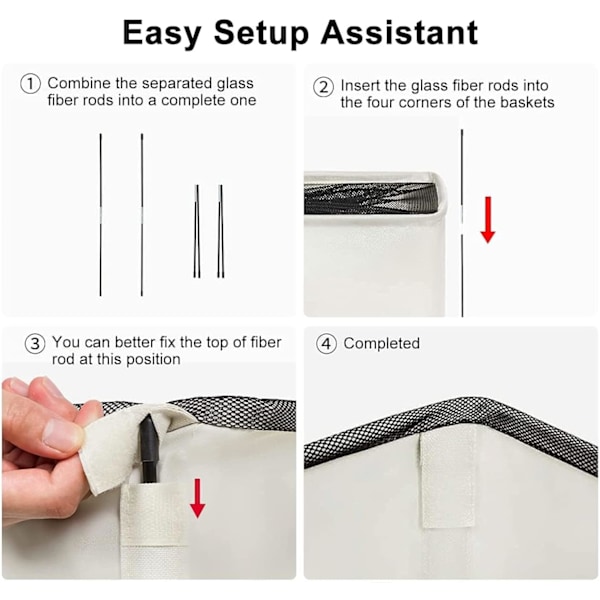 Easy Setup Assistant

① Combine the separated glass fiber rods into a complete one

② Insert the glass fiber rods into the four corners of the baskets

③ You can better fix the top of fiber rod at this position

④ Completed