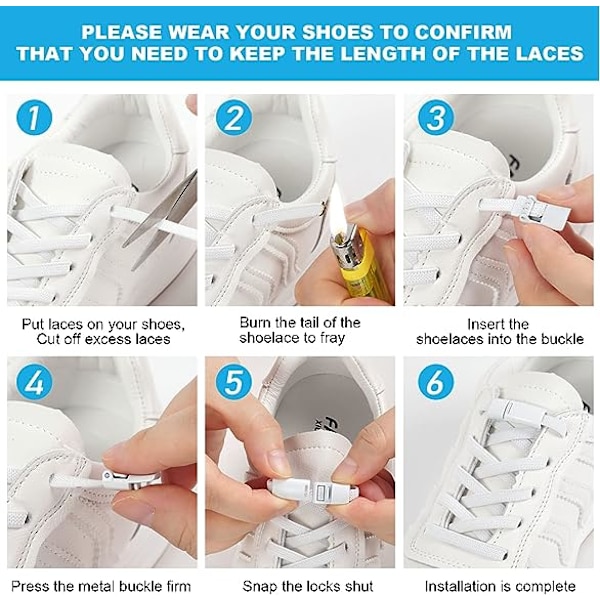 PLEASE WEAR YOUR SHOES TO CONFIRM THAT YOU NEED TO KEEP THE LENGTH OF THE LACES

1
Put laces on your shoes, Cut off excess laces

2
Burn the tail of the shoelace to fray

3
Insert the shoelaces into the buckle

4
Press the metal buckle firm

5
Snap the locks shut

6
Installation is complete