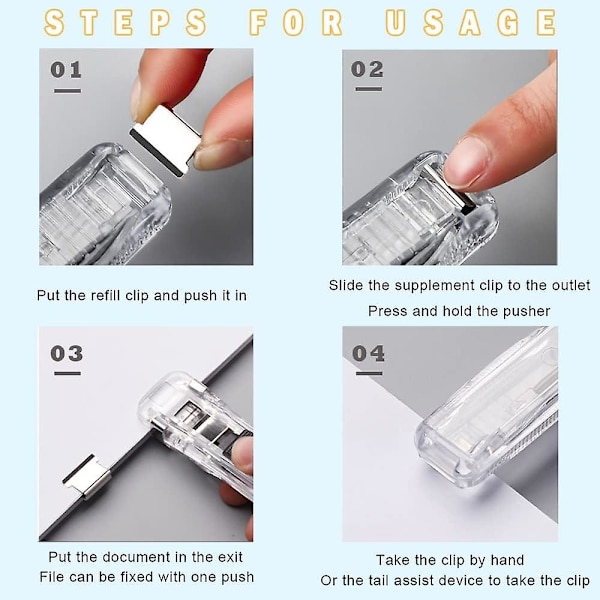 STEPS FOR USAGE

01

Put the refill clip and push it in

02

Slide the supplement clip to the outlet
Press and hold the pusher

03

Put the document in the exit
File can be fixed with one push

04

Take the clip by hand
Or the tail assist device to take the clip