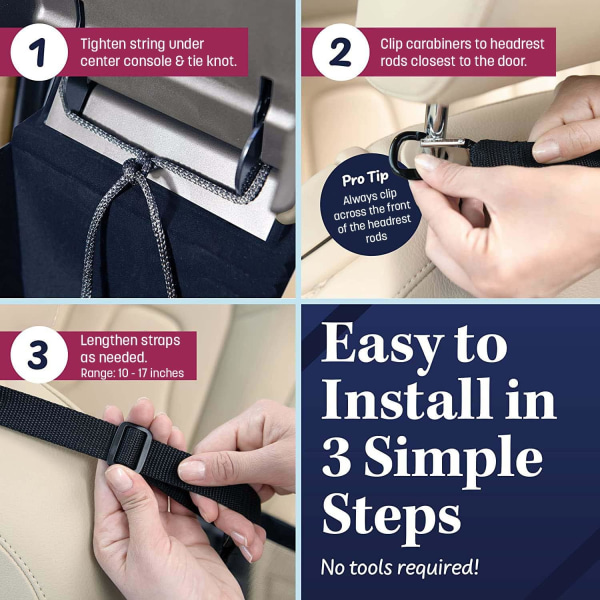 1
Tighten string under center console & tie knot.

2
Clip carabiners to headrest rods closest to the door.

Pro Tip
Always clip across the front of the headrest rods

3
Lengthen straps as needed.
Range: 10 - 17 inches

Easy to Install in 3 Simple Steps

No tools required!