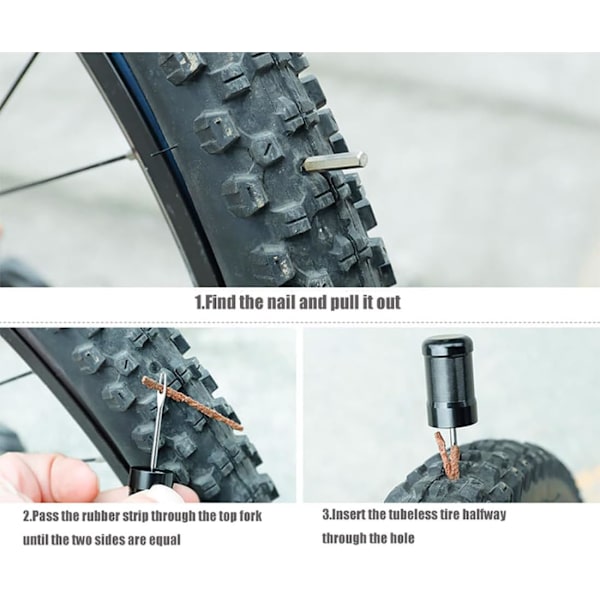 1.Find the nail and pull it out

2.Pass the rubber strip through the top fork until the two sides are equal

3.Insert the tubeless tire halfway through the hole