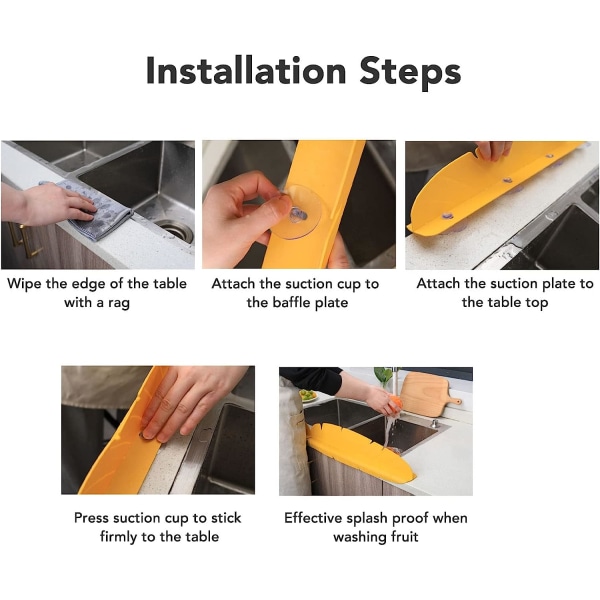 Installation Steps

Wipe the edge of the table with a rag

Attach the suction cup to the baffle plate

Attach the suction plate to the table top

Press suction cup to stick firmly to the table

Effective splash proof when washing fruit