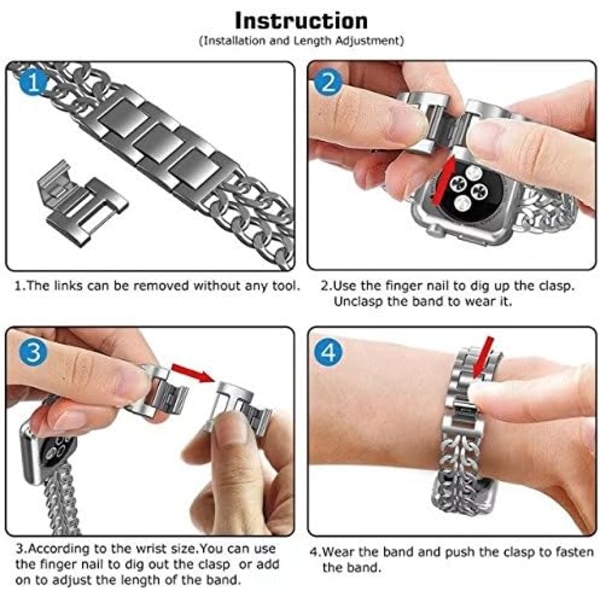 Instruction
(Installation and Length Adjustment)

1

2

1.The links can be removed without any tool.

2.Use the finger nail to dig up the clasp. Unclasp the band to wear it.

3

4

3.According to the wrist size.You can use the finger nail to dig out the clasp  or add on to adjust the length of the band.

4.Wear the band and push the clasp to fasten the band.