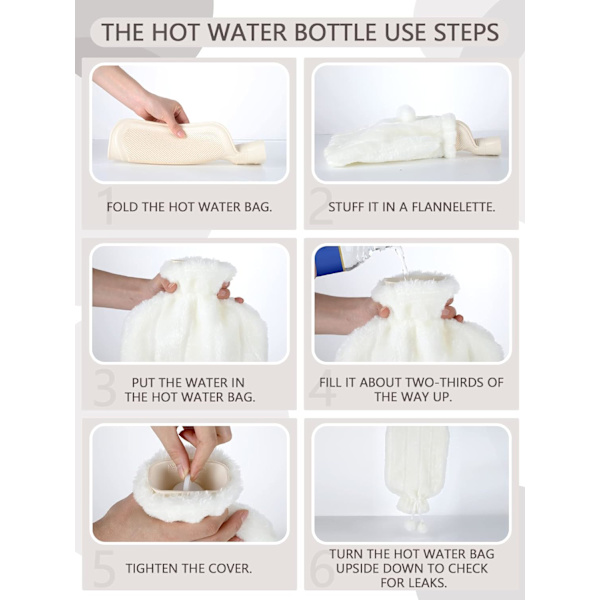 THE HOT WATER BOTTLE USE STEPS

1 FOLD THE HOT WATER BAG.

2 STUFF IT IN A FLANNELETTE.

3 PUT THE WATER IN THE HOT WATER BAG.

4 FILL IT ABOUT TWO-THIRDS OF THE WAY UP.

5 TIGHTEN THE COVER.

6 TURN THE HOT WATER BAG UPSIDE DOWN TO CHECK FOR LEAKS.