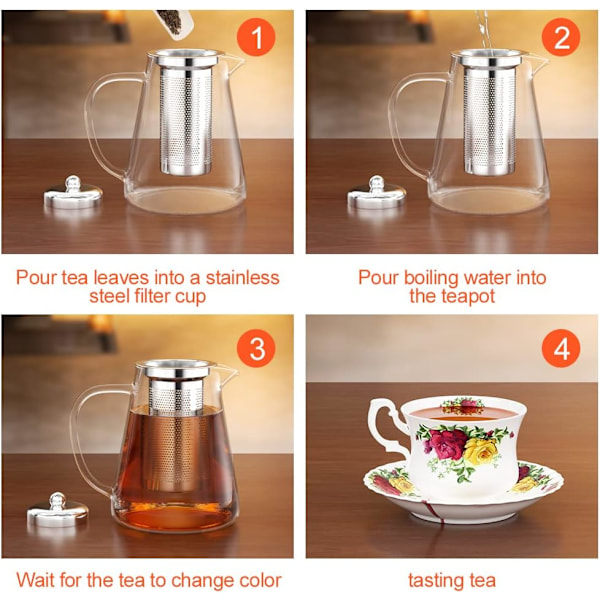 1

Pour tea leaves into a stainless steel filter cup

2

Pour boiling water into the teapot

3

Wait for the tea to change color

4

tasting tea