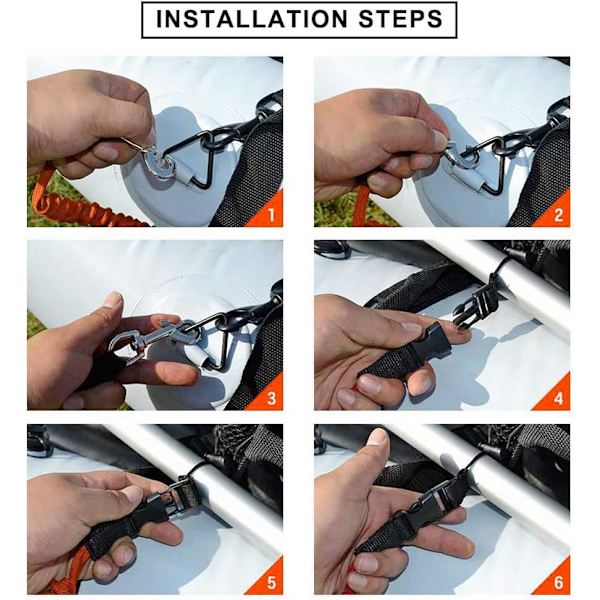 INSTALLATION STEPS

1

2

3

4

5

6