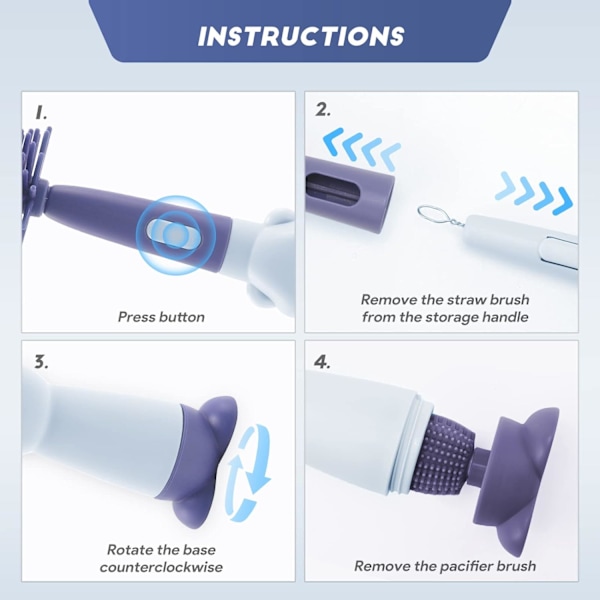 INSTRUCTIONS

1.

Press button

2.

Remove the straw brush from the storage handle

3.

Rotate the base counterclockwise

4.

Remove the pacifier brush