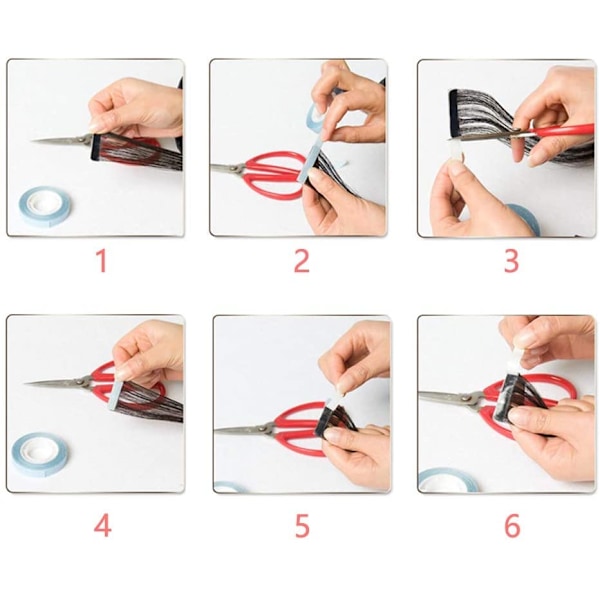 1

2

3

4

5

6