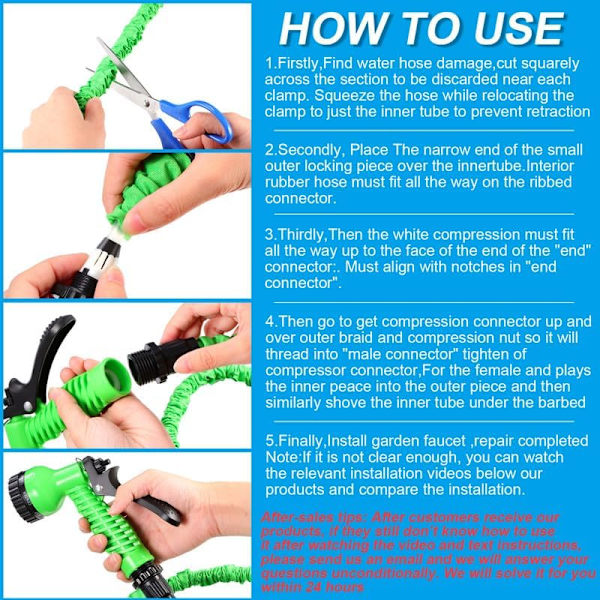 HOW TO USE

1.Firstly,Find water hose damage,cut squarely across the section to be discarded near each clamp. Squeeze the hose while relocating the clamp to just the inner tube to prevent retraction

2.Secondly, Place The narrow end of the small outer locking piece over the innertube.Interior rubber hose must fit all the way on the ribbed connector.

3.Thirdly,Then the white compression must fit all the way up to the face of the end of the "end" connector:. Must align with notches in "end connector".

4.Then go to get compression connector up and over outer braid and compression nut so it will thread into "male connector" tighten of compressor connector,For the female and plays the inner peace into the outer piece and then similarly shove the inner tube under the barbed

5.Finally,Install garden faucet ,repair completed
Note:If it is not clear enough, you can watch the relevant installation videos below our products and compare the installation.

After-sales tips: After customers receive our products, if they still don't know how to use it after watching the video and text instructions, please send us an email and we will answer your questions unconditionally. We will solve it for you within 24 hours