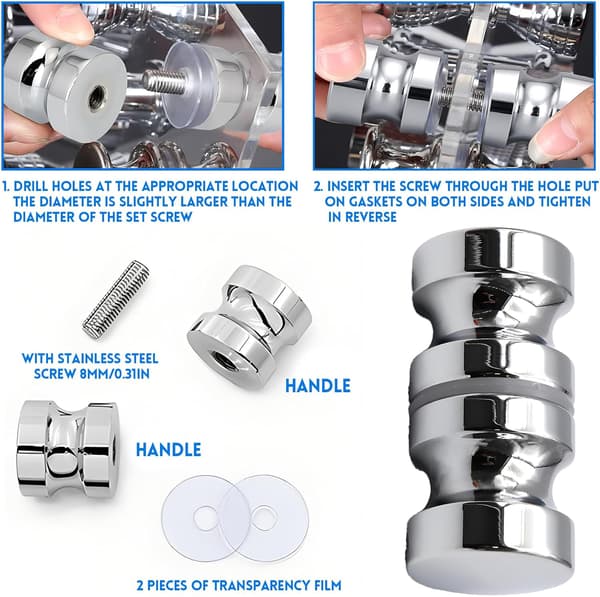 1. DRILL HOLES AT THE APPROPRIATE LOCATION THE DIAMETER IS SLIGHTLY LARGER THAN THE DIAMETER OF THE SET SCREW

2. INSERT THE SCREW THROUGH THE HOLE PUT ON GASKETS ON BOTH SIDES AND TIGHTEN IN REVERSE

WITH STAINLESS STEEL SCREW 8MM/0.31IN

HANDLE

HANDLE

2 PIECES OF TRANSPARENCY FILM