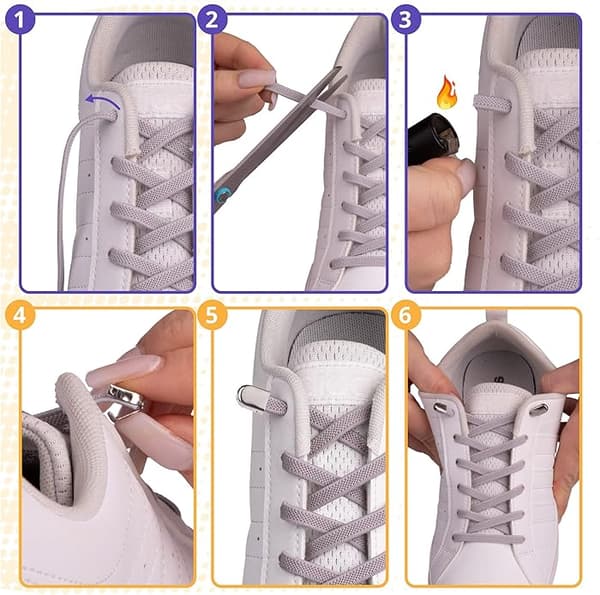 1

2

3

4

5

6