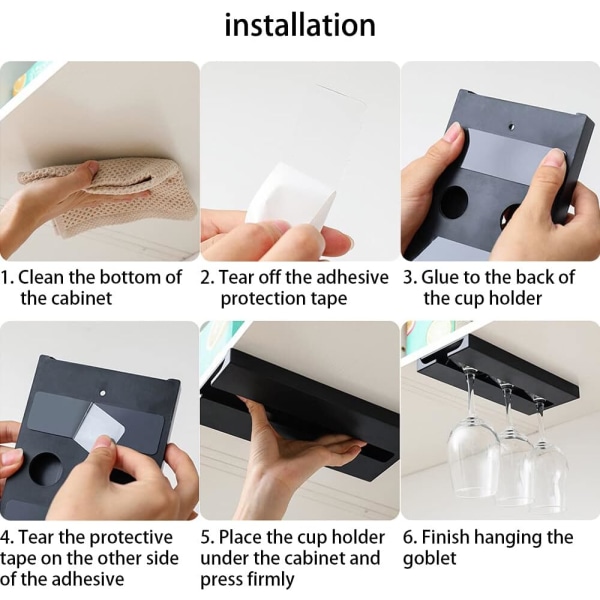 installation

1. Clean the bottom of the cabinet

2. Tear off the adhesive protection tape

3. Glue to the back of the cup holder

4. Tear the protective tape on the other side of the adhesive

5. Place the cup holder under the cabinet and press firmly

6. Finish hanging the goblet