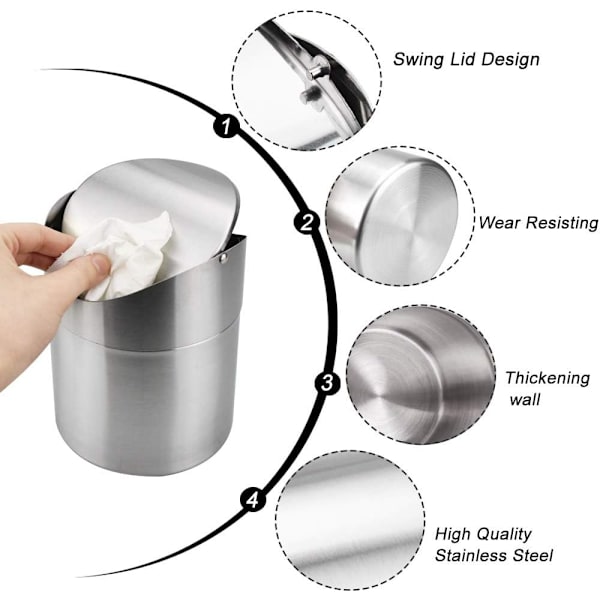 1

Swing Lid Design

2

Wear Resisting

3

Thickening wall

4

High Quality Stainless Steel