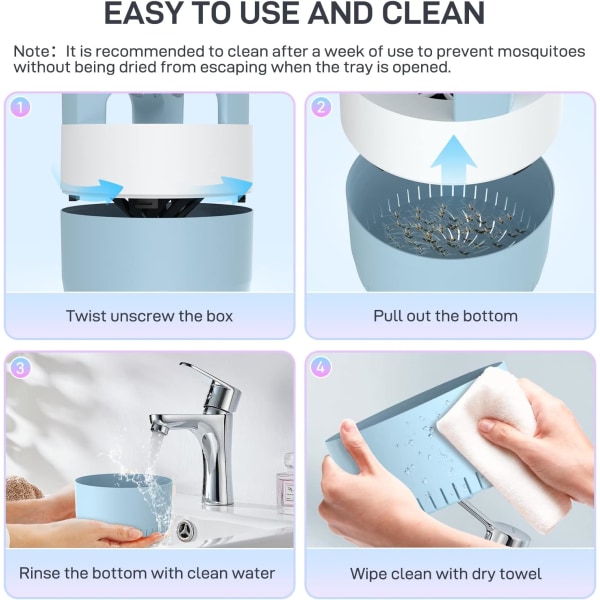 EASY TO USE AND CLEAN

Note：It is recommended to clean after a week of use to prevent mosquitoes without being dried from escaping when the tray is opened.

1
Twist unscrew the box

2
Pull out the bottom

3
Rinse the bottom with clean water

4
Wipe clean with dry towel