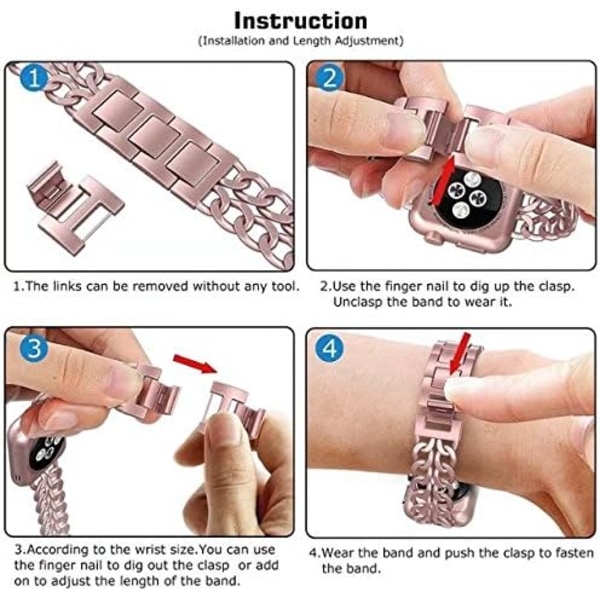 Instruction
(Installation and Length Adjustment)

1

1.The links can be removed without any tool.

2

2.Use the finger nail to dig up the clasp. Unclasp the band to wear it.

3

3.According to the wrist size.You can use the finger nail to dig out the clasp or add on to adjust the length of the band.

4

4.Wear the band and push the clasp to fasten the band.