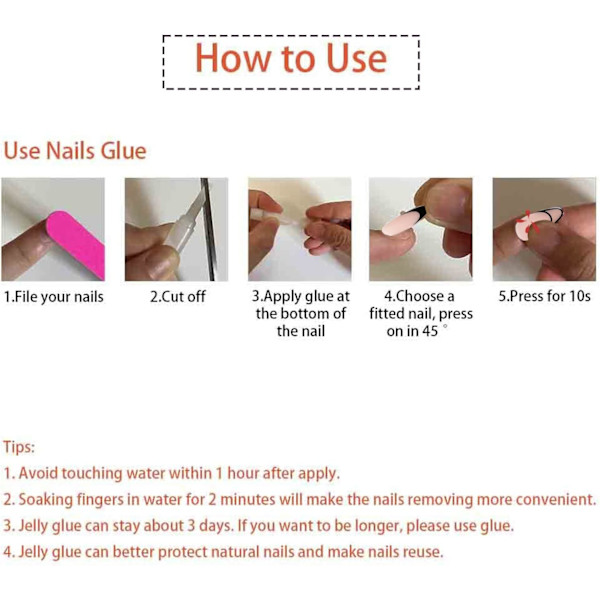 How to Use

Use Nails Glue

1.File your nails

2.Cut off

3.Apply glue at the bottom of the nail

4.Choose a fitted nail, press on in 45 °

5.Press for 10s

Tips:

1. Avoid touching water within 1 hour after apply.

2. Soaking fingers in water for 2 minutes will make the nails removing more convenient.

3. Jelly glue can stay about 3 days. If you want to be longer, please use glue.

4. Jelly glue can better protect natural nails and make nails reuse.