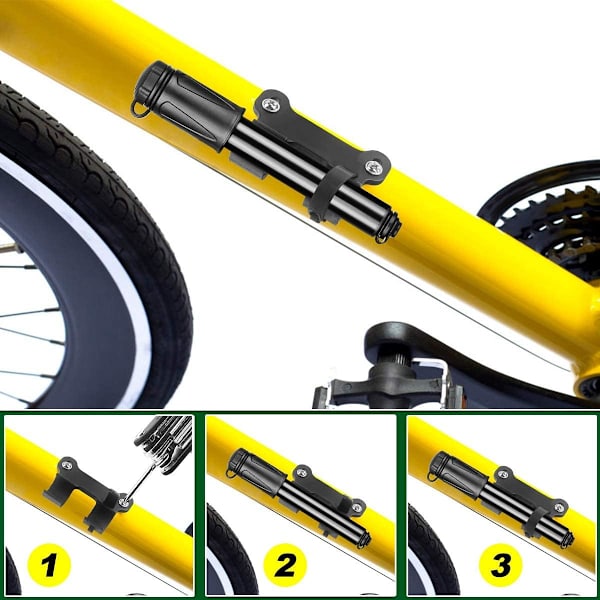 1

2

3