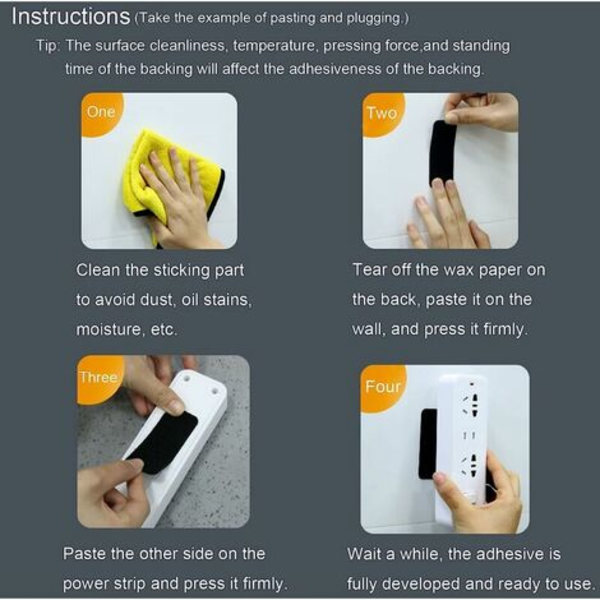 Instructions (Take the example of pasting and plugging.)

Tip: The surface cleanliness, temperature, pressing force,and standing time of the backing will affect the adhesiveness of the backing.

One

Clean the sticking part to avoid dust, oil stains, moisture, etc.

Two

Tear off the wax paper on the back, paste it on the wall, and press it firmly.

Three

Paste the other side on the power strip and press it firmly.

Four

Wait a while, the adhesive is fully developed and ready to use.