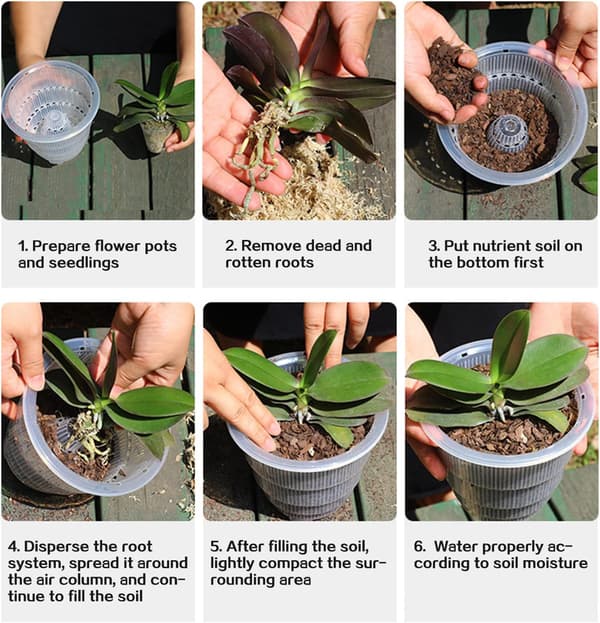 1. Prepare flower pots and seedlings

2. Remove dead and rotten roots

3. Put nutrient soil on the bottom first

4. Disperse the root system, spread it around the air column, and continue to fill the soil

5. After filling the soil, lightly compact the surrounding area

6. Water properly according to soil moisture