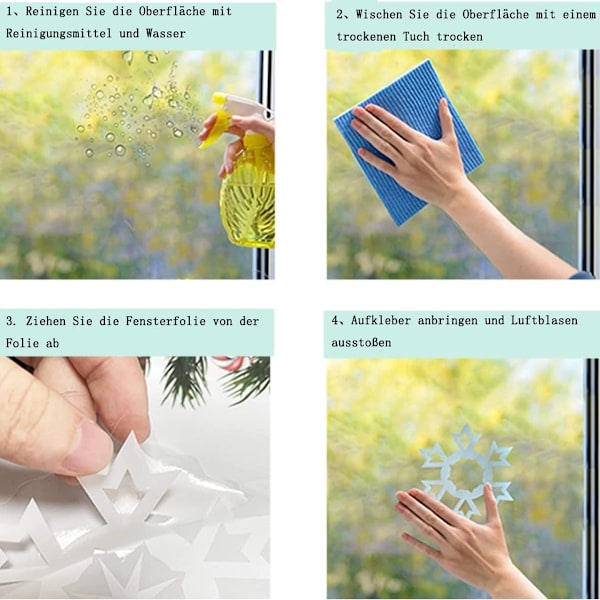 1、Reinigen Sie die Oberfläche mit Reinigungsmittel und Wasser

2、Wischen Sie die Oberfläche mit einem trockenen Tuch trocken

3. Ziehen Sie die Fensterfolie von der Folie ab

4、Aufkleber anbringen und Luftblasen ausstoßen