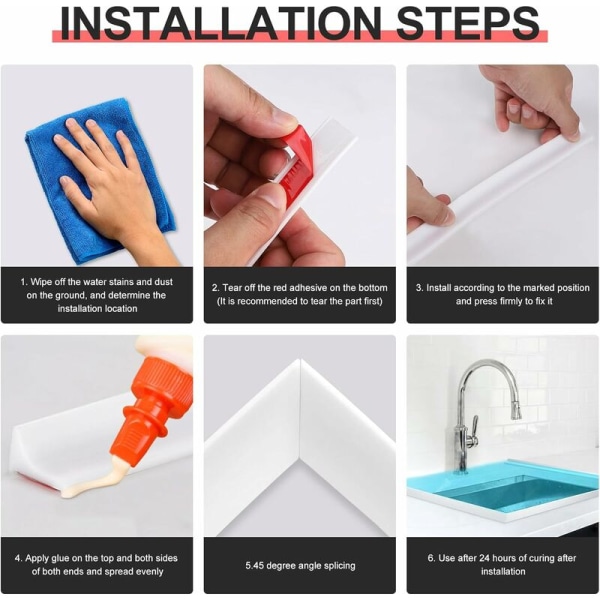 INSTALLATION STEPS

1. Wipe off the water stains and dust on the ground, and determine the installation location

2. Tear off the red adhesive on the bottom (It is recommended to tear the part first)

3. Install according to the marked position and press firmly to fix it

4. Apply glue on the top and both sides of both ends and spread evenly

5.45 degree angle splicing

6. Use after 24 hours of curing after installation