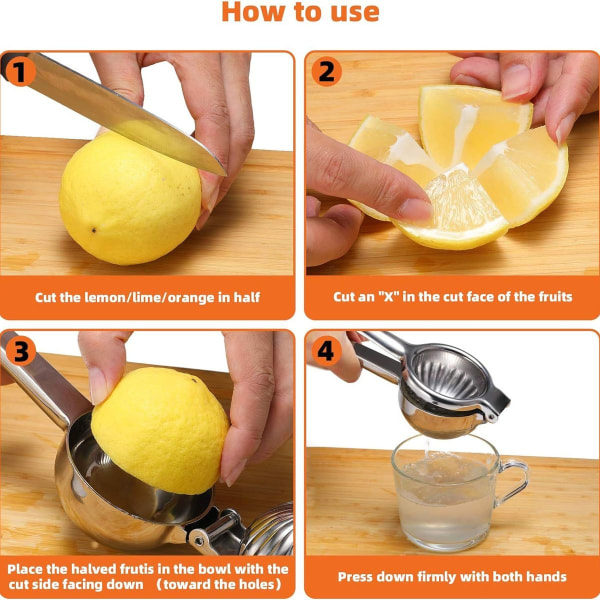 How to use

1

Cut the lemon/lime/orange in half

2

Cut an "X" in the cut face of the fruits

3

Place the halved frutis in the bowl with the cut side facing down （toward the holes）

4

Press down firmly with both hands