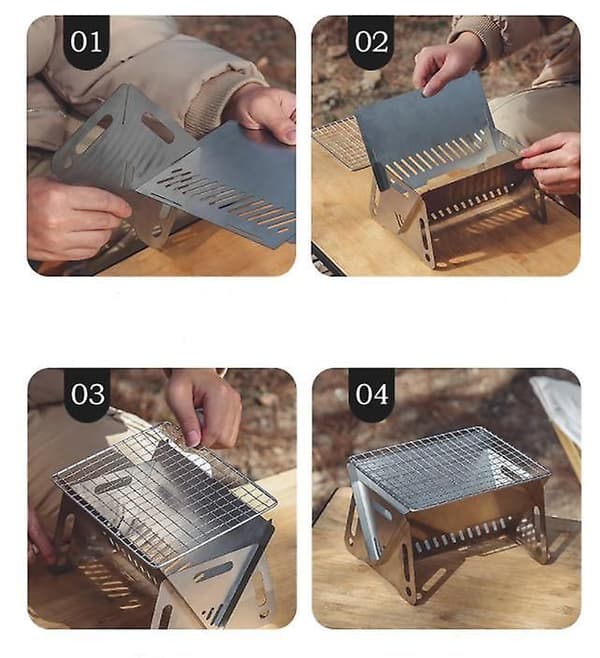 01

02

03

04