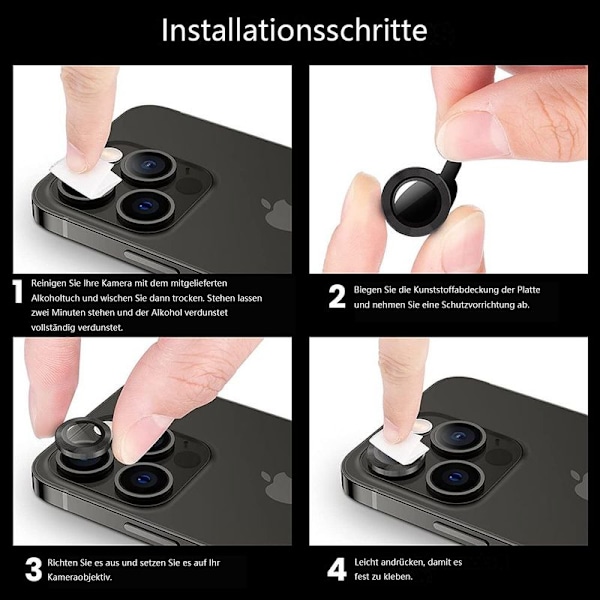 Installationsschritte

1 Reinigen Sie Ihre Kamera mit dem mitgelieferten Alkoholtuch und wischen Sie dann trocken. Stehen lassen zwei Minuten stehen und der Alkohol verdunstet vollständig verdunstet.

2 Biegen Sie die Kunststoffabdeckung der Platte und nehmen Sie eine Schutzvorrichtung ab.

3 Richten Sie es aus und setzen Sie es auf Ihr Kameraobjektiv.

4 Leicht andrücken, damit es fest zu kleben.