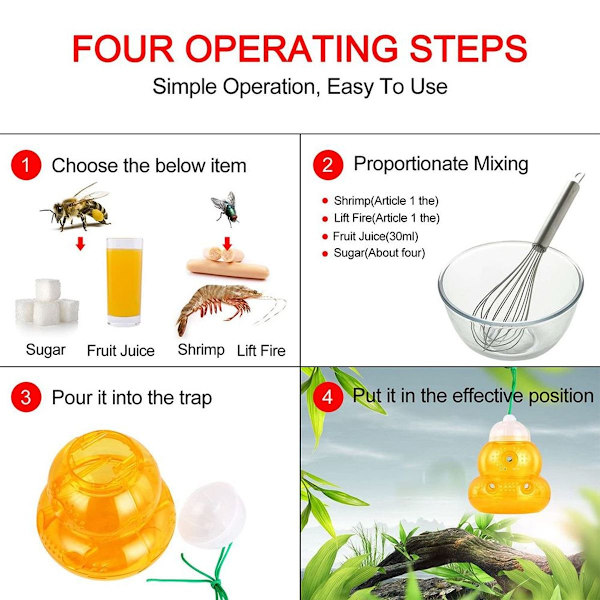 FOUR OPERATING STEPS
Simple Operation, Easy To Use

1 Choose the below item

Sugar Fruit Juice Shrimp Lift Fire

2 Proportionate Mixing

Shrimp(Article 1 the)
Lift Fire(Article 1 the)
Fruit Juice(30ml)
Sugar(About four)

3 Pour it into the trap

4 Put it in the effective position