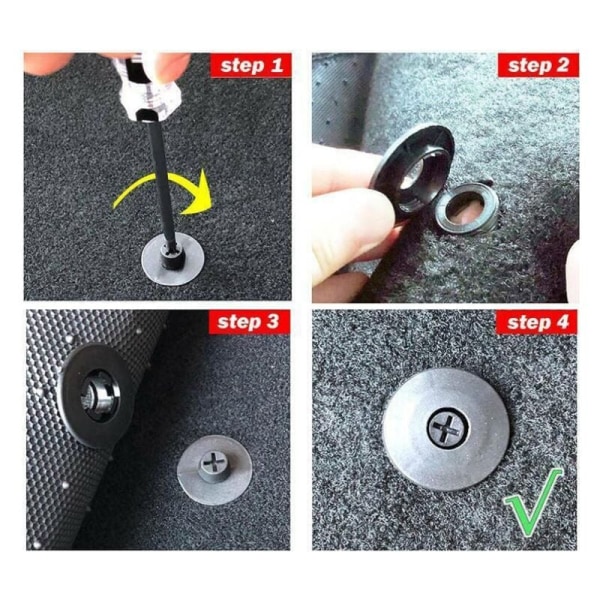 step 1

step 2

step 3

step 4