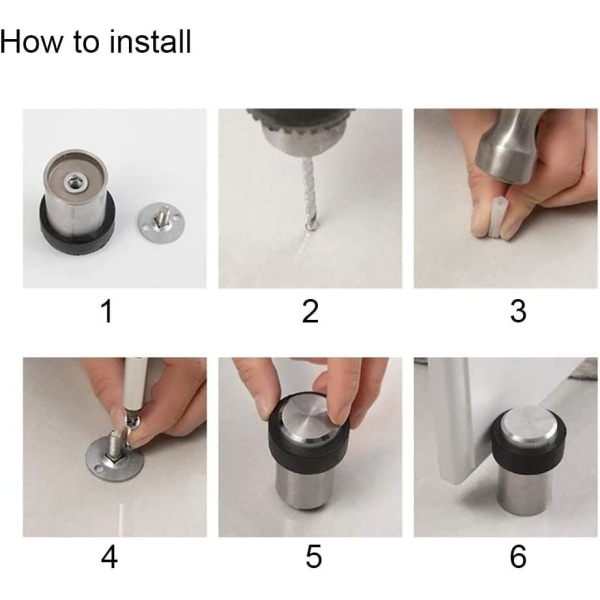 How to install

1

2

3

4

5

6