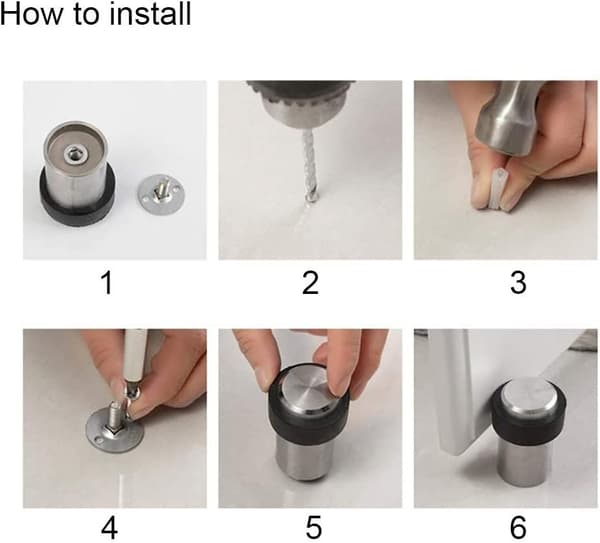 How to install

1

2

3

4

5

6