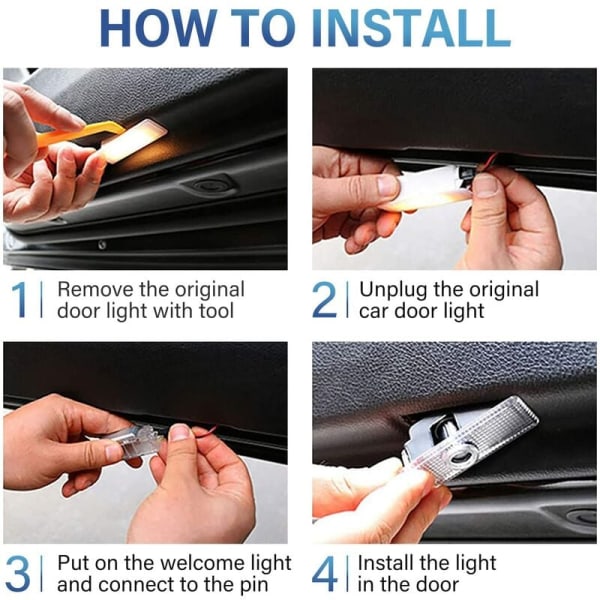 HOW TO INSTALL

1 | Remove the original door light with tool

2 | Unplug the original car door light

3 | Put on the welcome light and connect to the pin

4 | Install the light in the door